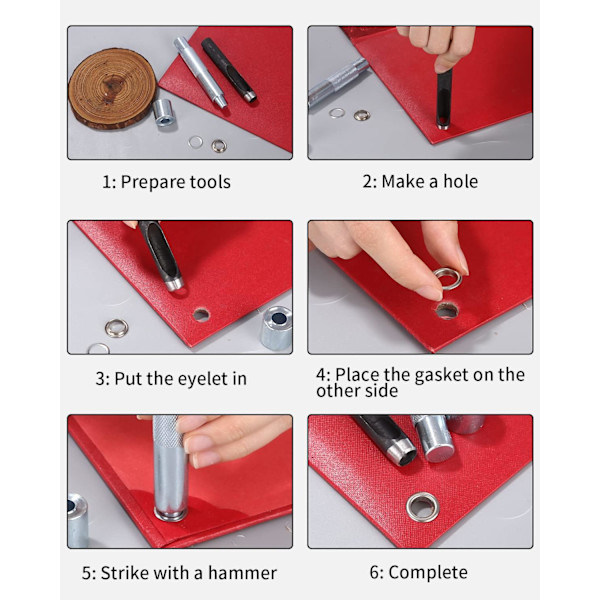 1: Prepare tools

2: Make a hole

3: Put the eyelet in

4: Place the gasket on the other side

5: Strike with a hammer

6: Complete