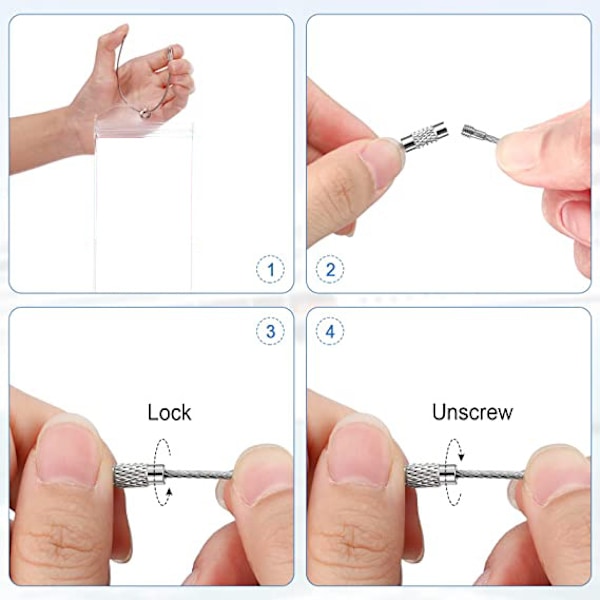 1

2

3

Lock

4

Unscrew