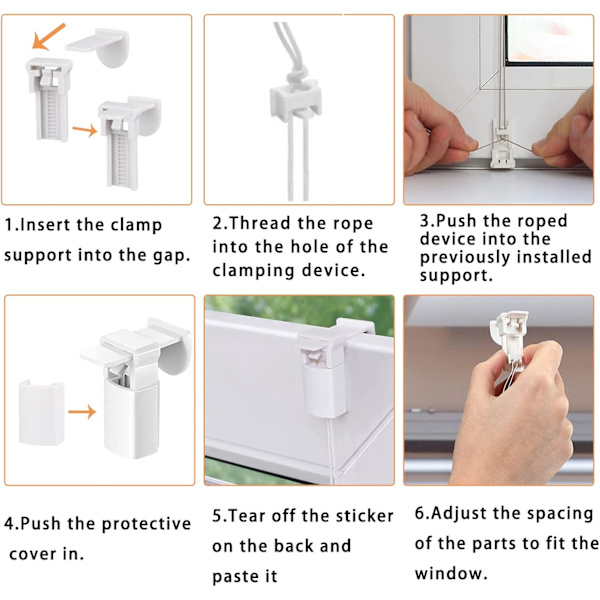 1.Insert the clamp support into the gap.

2.Thread the rope into the hole of the clamping device.

3.Push the roped device into the previously installed support.

4.Push the protective cover in.

5.Tear off the sticker on the back and paste it

6.Adjust the spacing of the parts to fit the window.