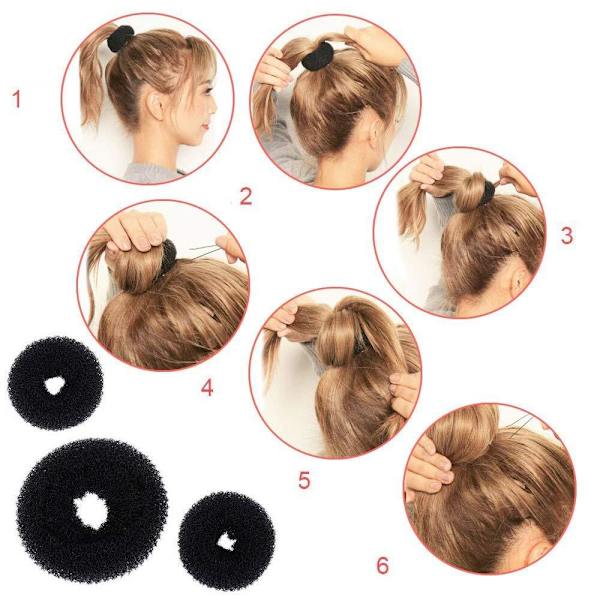 1

2

3

4

5

6