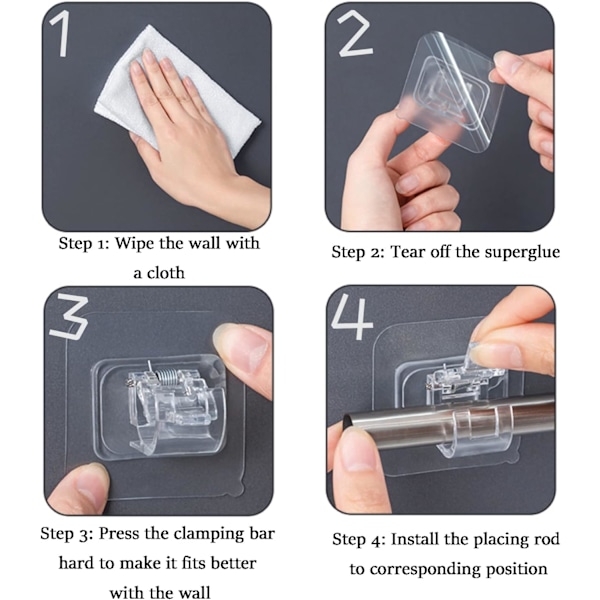 1

Step 1: Wipe the wall with a cloth

2

Step 2: Tear off the superglue

3

Step 3: Press the clamping bar hard to make it fits better with the wall

4

Step 4: Install the placing rod to corresponding position