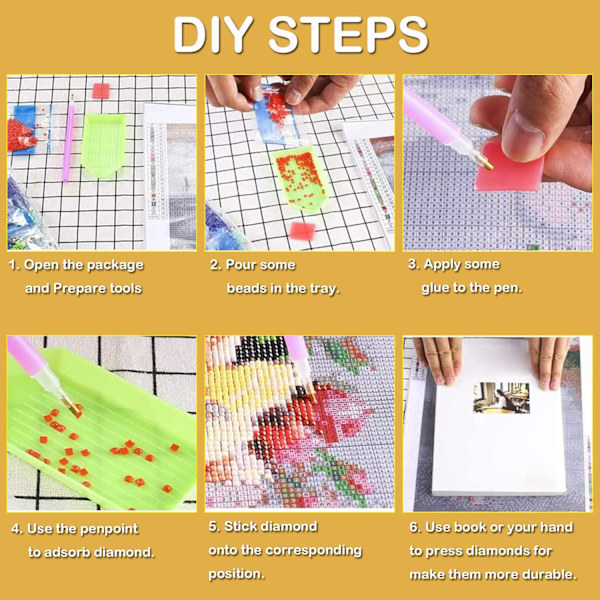 DIY STEPS

1. Open the package and Prepare tools

2. Pour some beads in the tray.

3. Apply some glue to the pen.

4. Use the penpoint to adsorb diamond.

5. Stick diamond onto the corresponding position.

6. Use book or your hand to press diamonds for make them more durable.