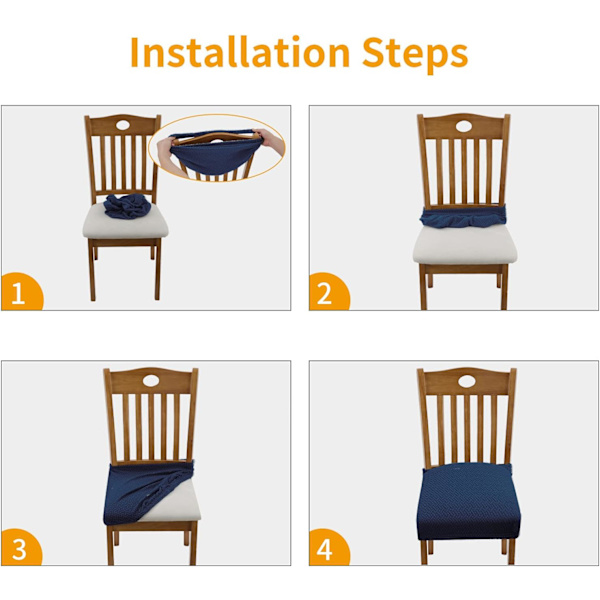 Installation Steps

1

2

3

4