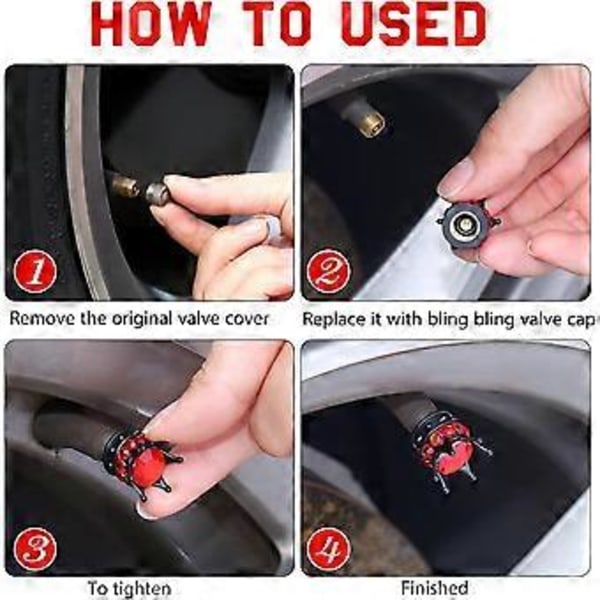 HOW TO USED

1

Remove the original valve cover

2

Replace it with bling bling valve cap

3

To tighten

4

Finished