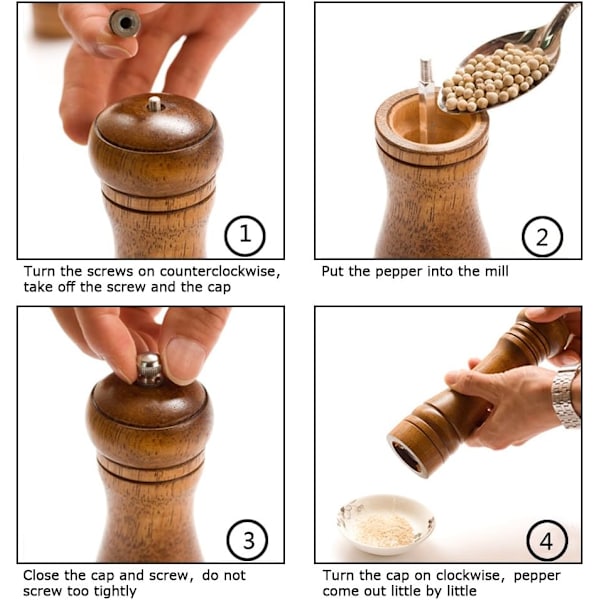 1

Turn the screws on counterclockwise, take off the screw and the cap

2

Put the pepper into the mill

3

Close the cap and screw, do not screw too tightly

4

Turn the cap on clockwise, pepper come out little by little