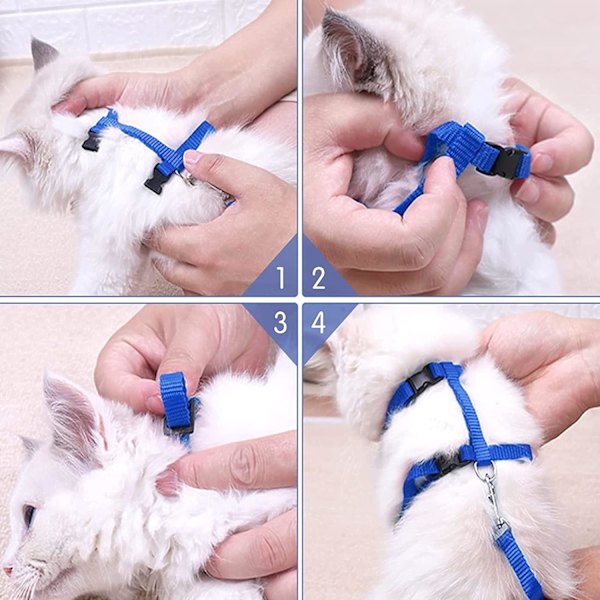 1
2
3
4