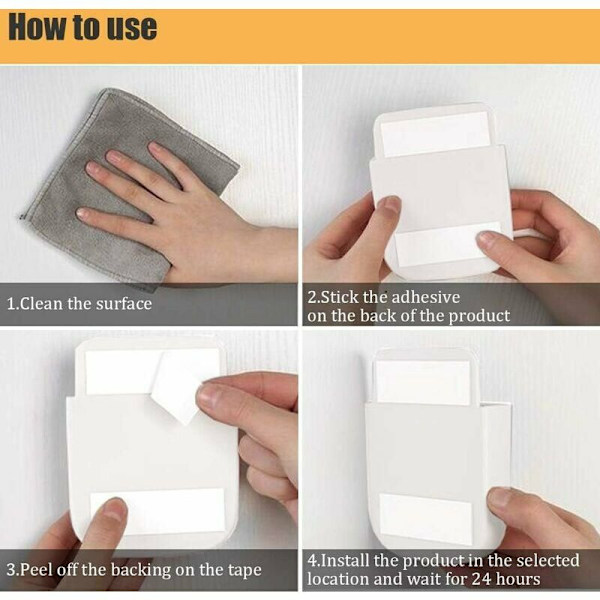 How to use

1.Clean the surface

2.Stick the adhesive on the back of the product

3.Peel off the backing on the tape

4.Install the product in the selected location and wait for 24 hours