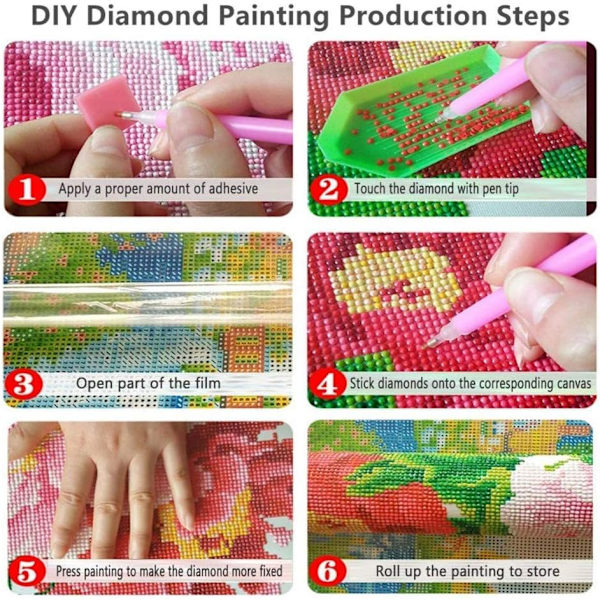 DIY Diamond Painting Production Steps

1 Apply a proper amount of adhesive

2 Touch the diamond with pen tip

3 Open part of the film

4 Stick diamonds onto the corresponding canvas

5 Press painting to make the diamond more fixed

6 Roll up the painting to store