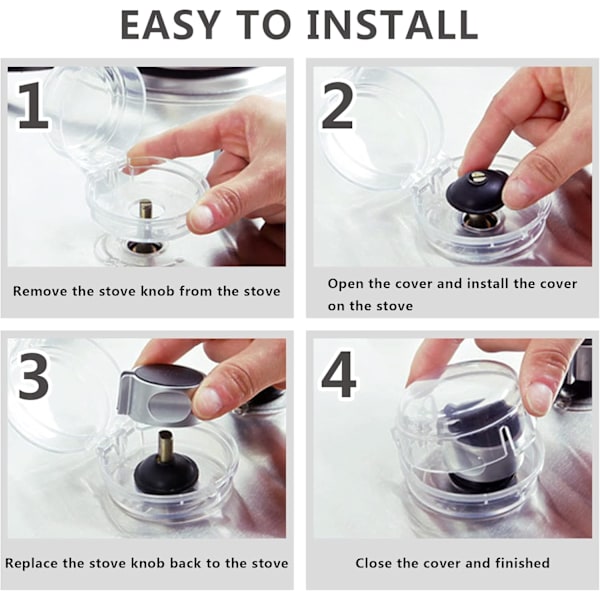 EASY TO INSTALL

1

Remove the stove knob from the stove

2

Open the cover and install the cover on the stove

3

Replace the stove knob back to the stove

4

Close the cover and finished