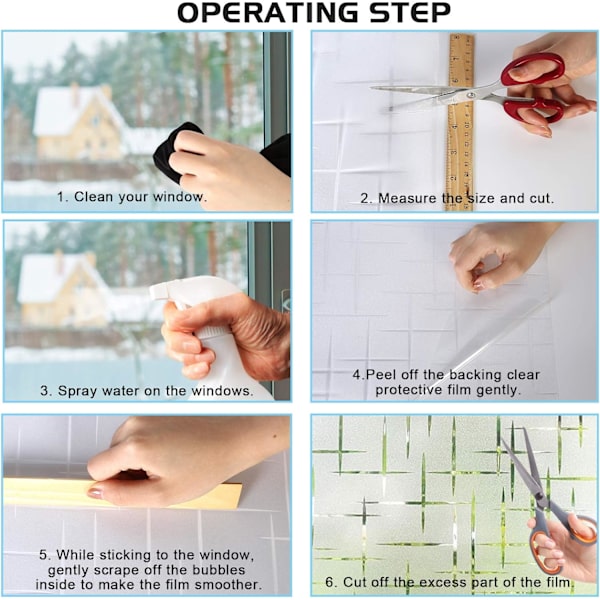 OPERATING STEP

1. Clean your window.

2. Measure the size and cut.

3. Spray water on the windows.

4.Peel off the backing clear protective film gently.

5. While sticking to the window, gently scrape off the bubbles inside to make the film smoother.

6. Cut off the excess part of the film.