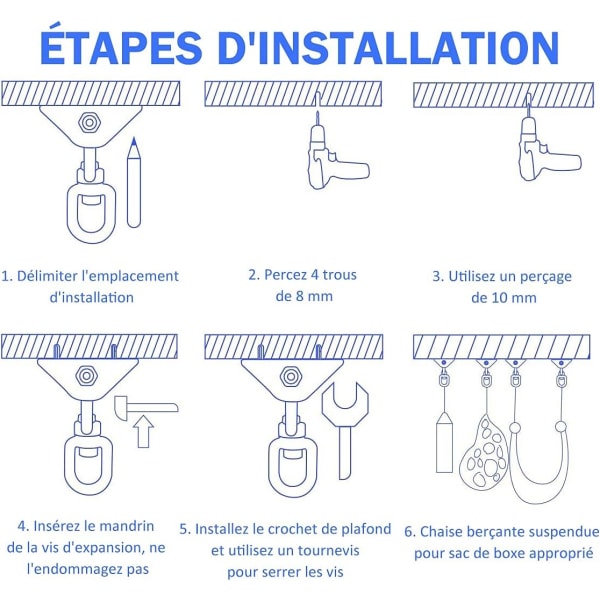 ÉTAPES D'INSTALLATION

1. Délimiter l'emplacement d'installation

2. Percez 4 trous de 8 mm

3. Utilisez un perçage de 10 mm

4. Insérez le mandrin de la vis d'expansion, ne l'endommagez pas

5. Installez le crochet de plafond et utilisez un tournevis pour serrer les vis

6. Chaise berçante suspendue pour sac de boxe approprié