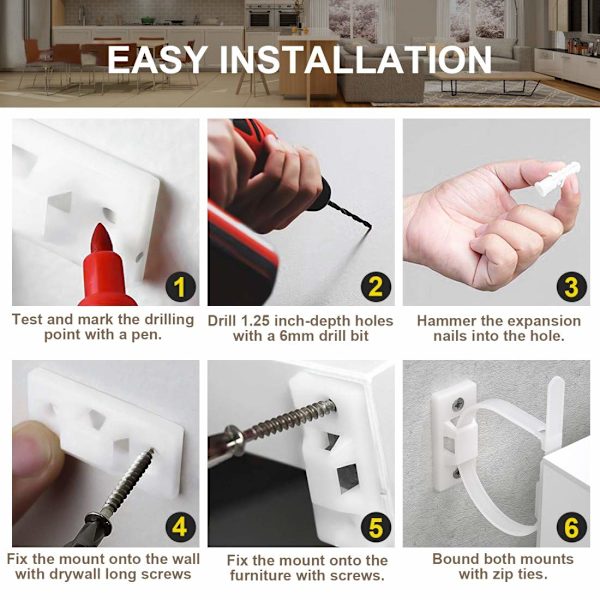 EASY INSTALLATION

1
Test and mark the drilling point with a pen.

2
Drill 1.25 inch-depth holes with a 6mm drill bit

3
Hammer the expansion nails into the hole.

4
Fix the mount onto the wall with drywall long screws

5
Fix the mount onto the furniture with screws.

6
Bound both mounts with zip ties.