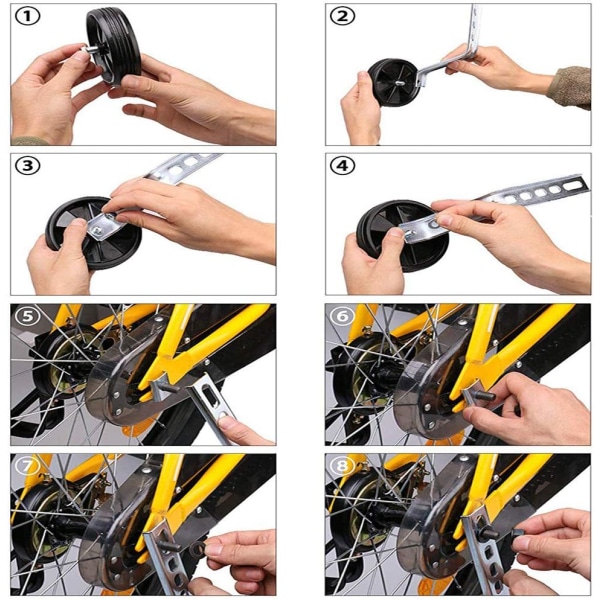 ①
②
③
④
⑤
⑥
⑦
⑧