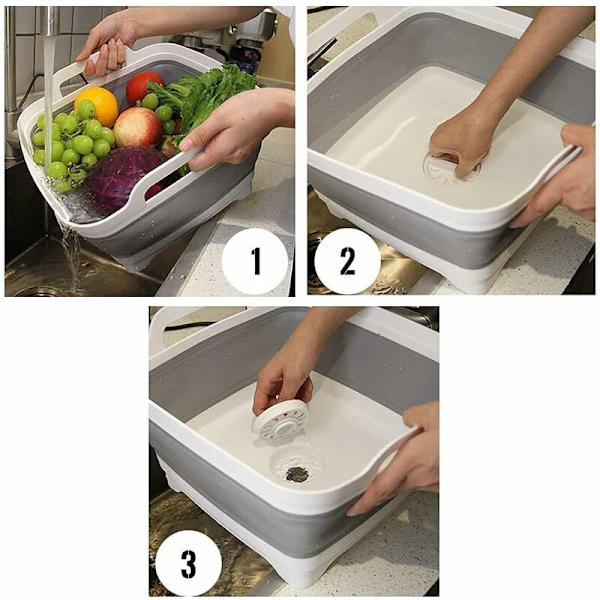 1

2

3