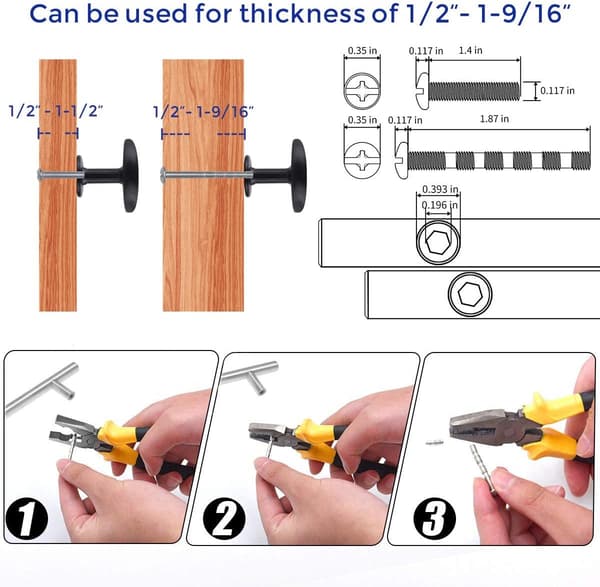 Can be used for thickness of 1/2"- 1-9/16"

1/2" - 1-1/2"

1/2"- 1-9/16"

0.35 in

0.117 in

1.4 in

0.117 in

0.35 in

0.117 in

1.87 in

0.393 in

0.196 in

1

2

3