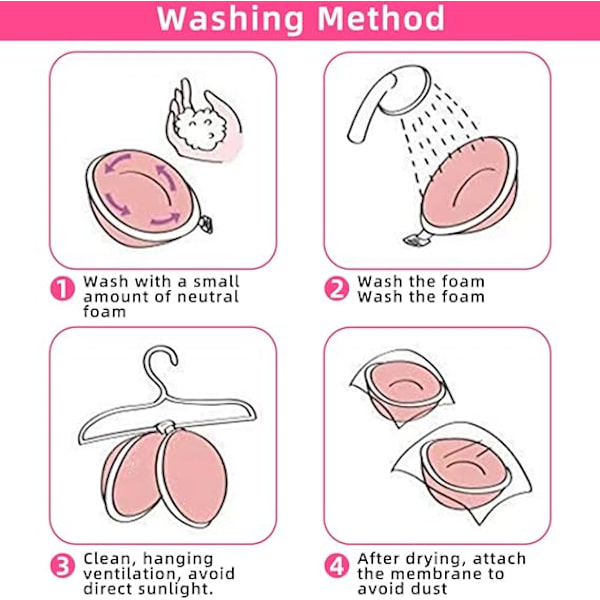 Washing Method

1 Wash with a small amount of neutral foam

2 Wash the foam Wash the foam

3 Clean, hanging ventilation, avoid direct sunlight.

4 After drying, attach the membrane to avoid dust