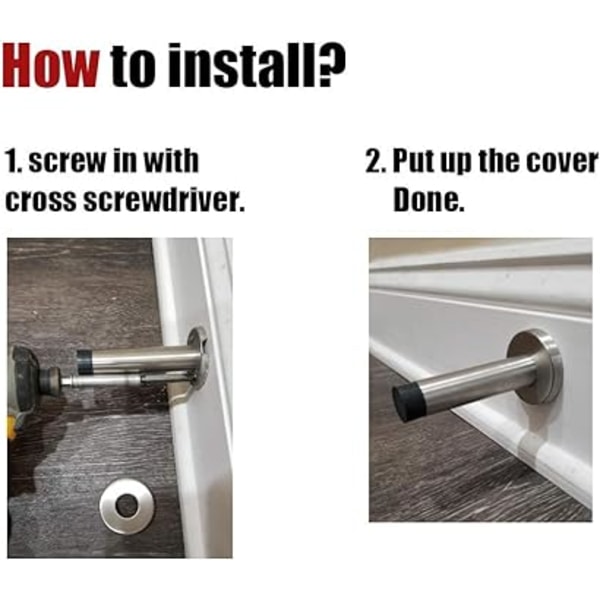 How to install?

1. screw in with cross screwdriver.

2. Put up the cover Done.