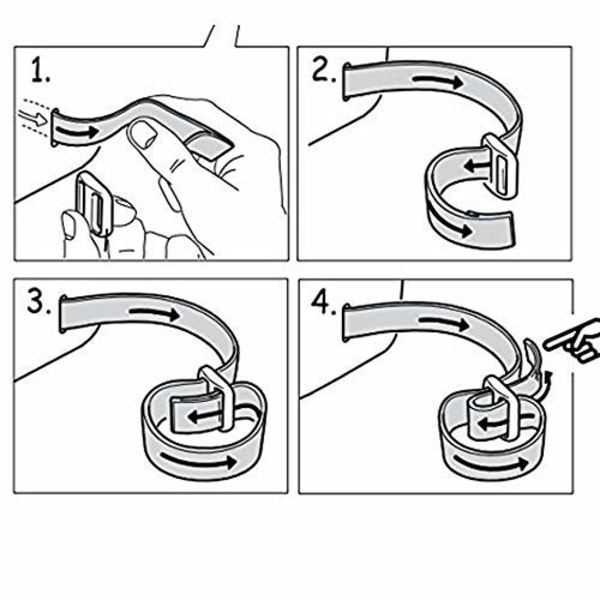 1.

2.

3.

4.