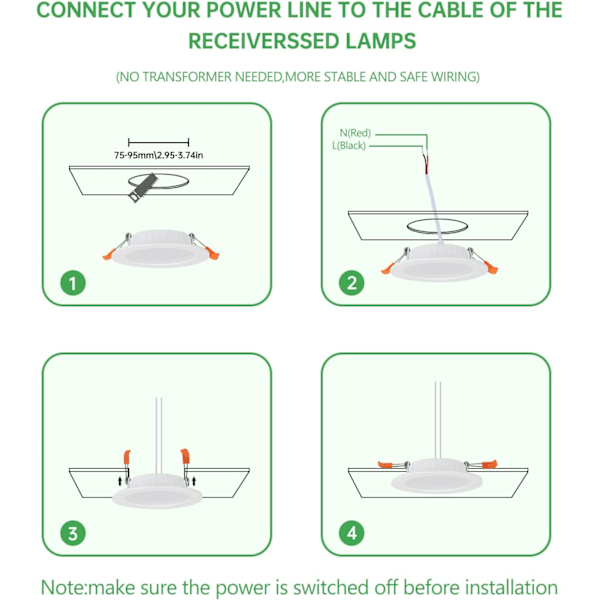 CONNECT YOUR POWER LINE TO THE CABLE OF THE RECEIVERSSED LAMPS

(NO TRANSFORMER NEEDED,MORE STABLE AND SAFE WIRING)

75-95mm\2.95-3.74in

1

N(Red)
L(Black)

2

3

4

Note:make sure the power is switched off before installation