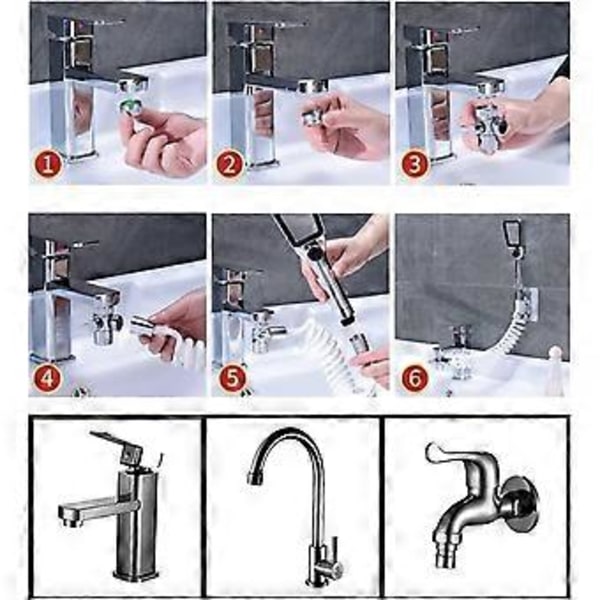 1
2
3
4
5
6