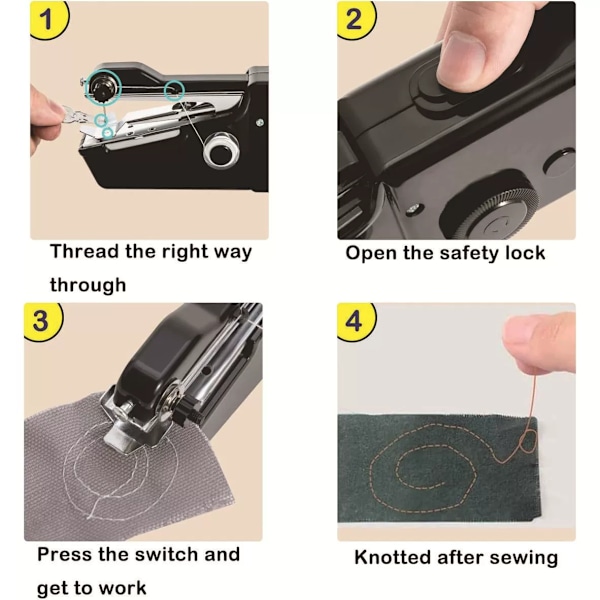 1

Thread the right way through

2

Open the safety lock

3

Press the switch and get to work

4

Knotted after sewing