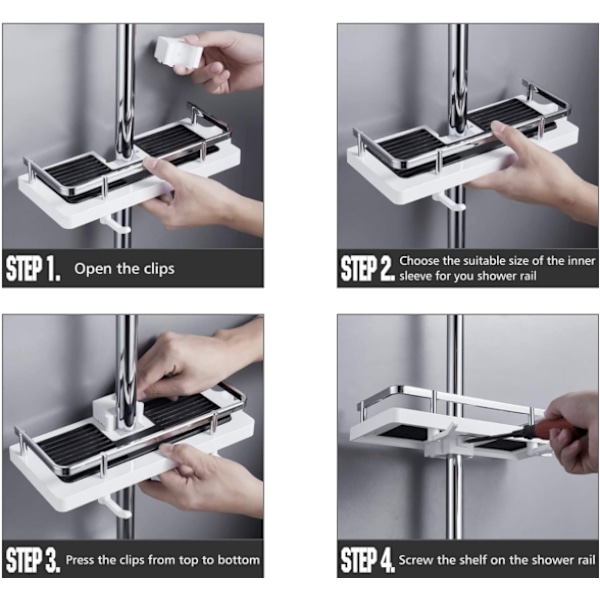 STEP 1. Open the clips

STEP 2. Choose the suitable size of the inner sleeve for you shower rail

STEP 3. Press the clips from top to bottom

STEP 4. Screw the shelf on the shower rail