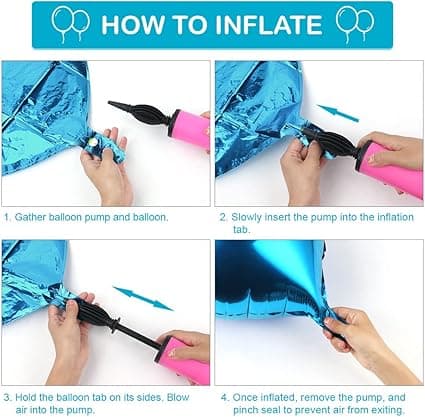 HOW TO INFLATE

1. Gather balloon pump and balloon.

2. Slowly insert the pump into the inflation tab.

3. Hold the balloon tab on its sides. Blow air into the pump.

4. Once inflated, remove the pump, and pinch seal to prevent air from exiting.