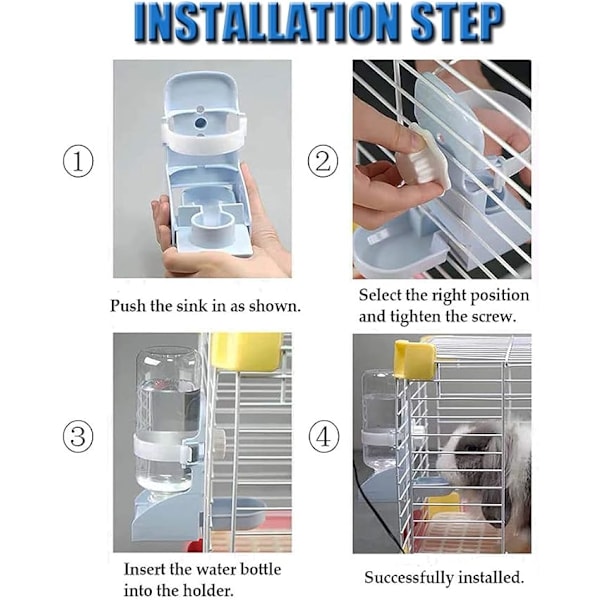 INSTALLATION STEP

①

Push the sink in as shown.

②

Select the right position and tighten the screw.

③

Insert the water bottle into the holder.

④

Successfully installed.