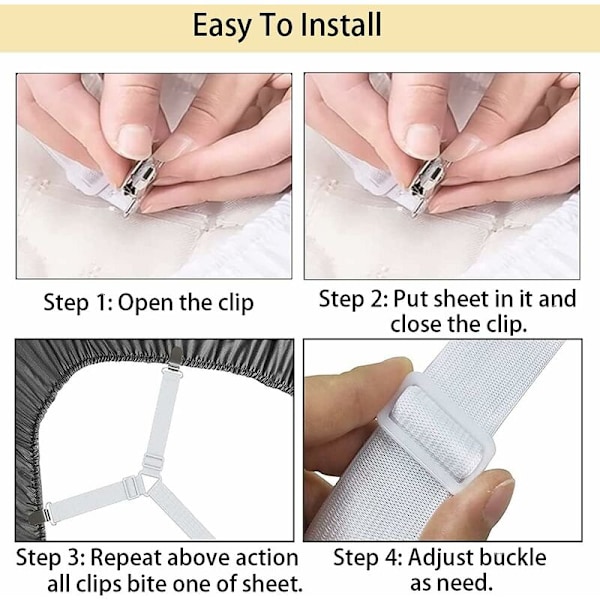 Easy To Install

Step 1: Open the clip

Step 2: Put sheet in it and close the clip.

Step 3: Repeat above action all clips bite one of sheet.

Step 4: Adjust buckle as need.