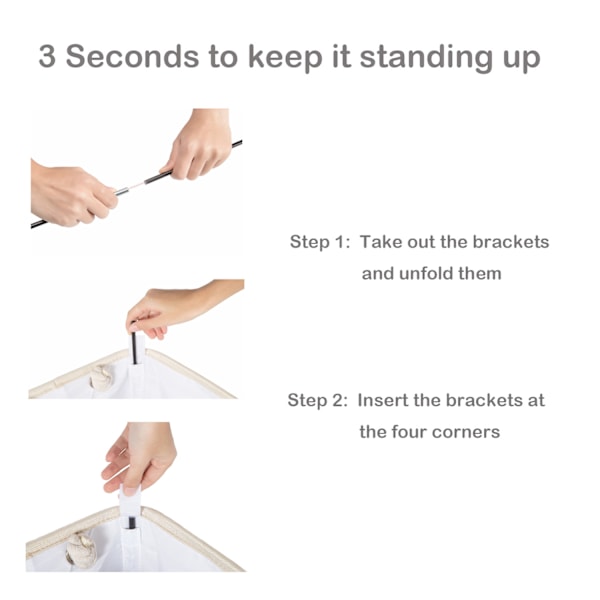 3 Seconds to keep it standing up

Step 1: Take out the brackets and unfold them

Step 2: Insert the brackets at the four corners