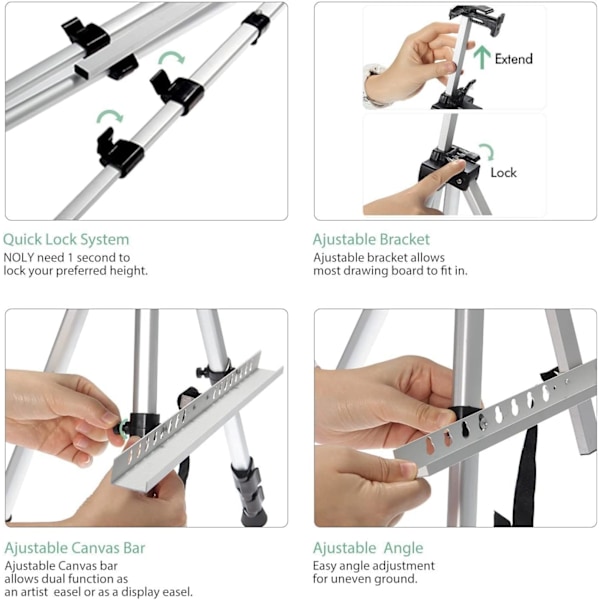 Extend

Lock

Quick Lock System
NOLY need 1 second to lock your preferred height.

Ajustable Bracket
Ajustable bracket allows most drawing board to fit in.

Ajustable Canvas Bar
Ajustable Canvas bar allows dual function as an artist easel or as a display easel.

Ajustable Angle
Easy angle adjustment for uneven ground.