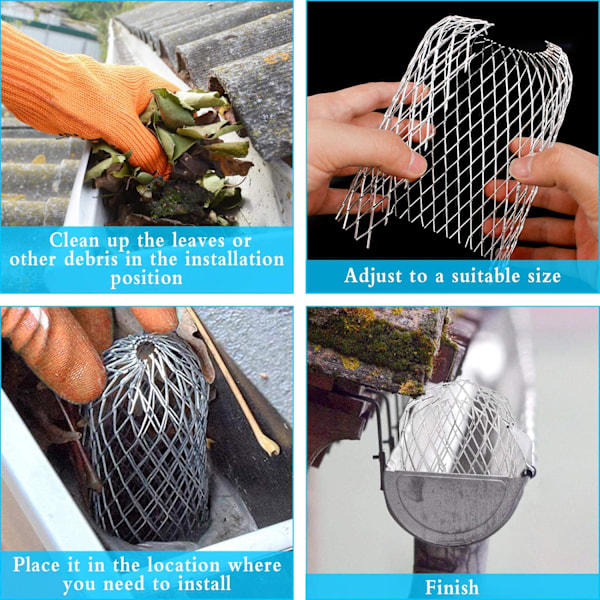 Clean up the leaves or other debris in the installation position

Adjust to a suitable size

Place it in the location where you need to install

Finish