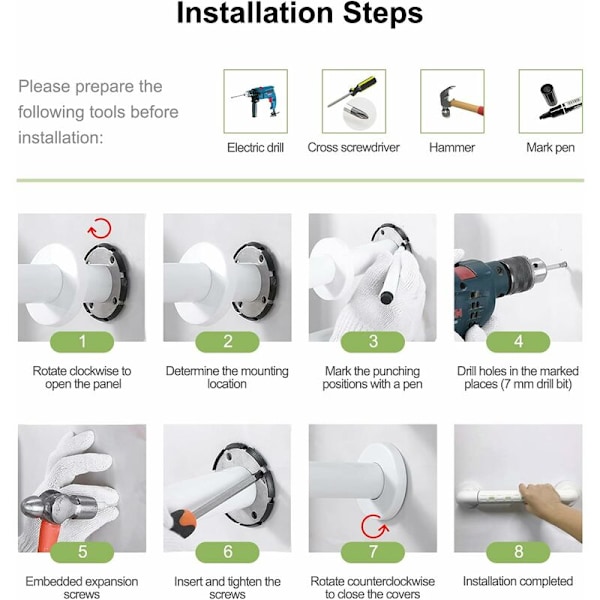 Installation Steps

Please prepare the following tools before installation:

Electric drill

Cross screwdriver

Hammer

Mark pen

1

Rotate clockwise to open the panel

2

Determine the mounting location

3

Mark the punching positions with a pen

4

Drill holes in the marked places (7 mm drill bit)

5

Embedded expansion screws

6

Insert and tighten the screws

7

Rotate counterclockwise to close the covers

8

Installation completed