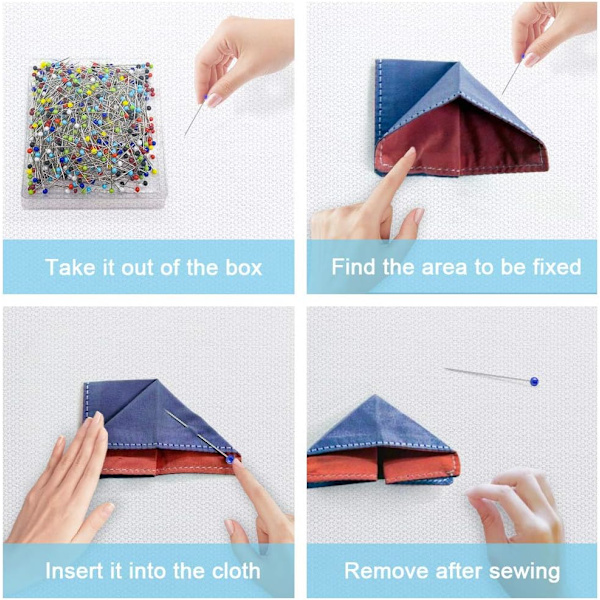 Take it out of the box

Find the area to be fixed

Insert it into the cloth

Remove after sewing