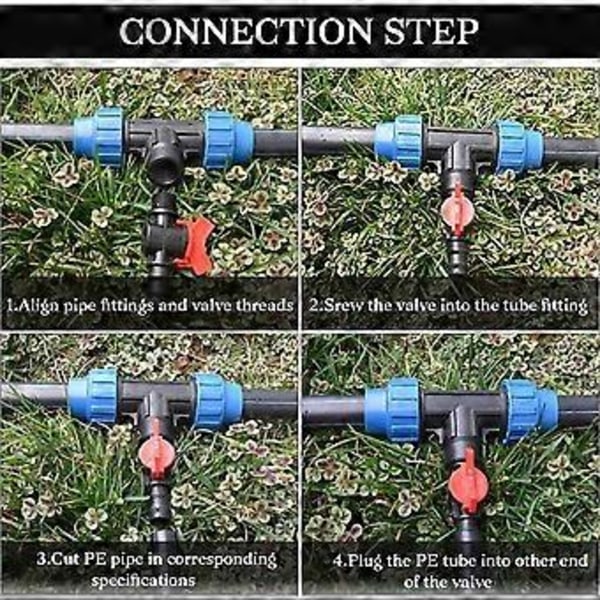 CONNECTION STEP

1.Align pipe fittings and valve threads

2.Srew the valve into the tube fitting

3.Cut PE pipe in corresponding specifications

4.Plug the PE tube into other end of the valve