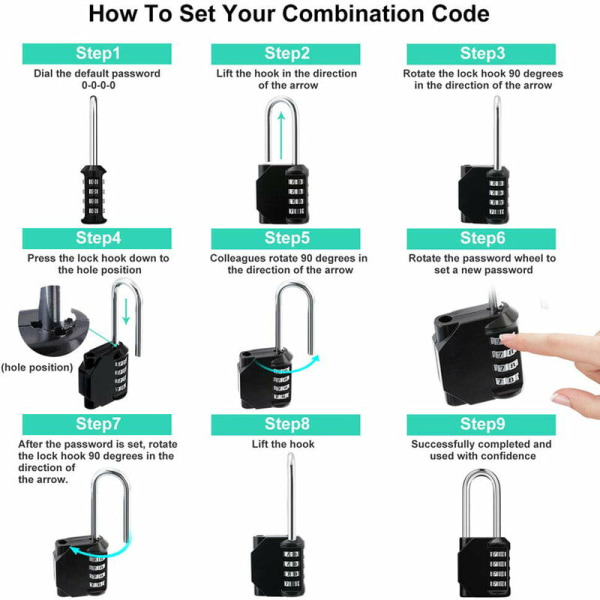 How To Set Your Combination Code

Step1
Dial the default password 0-0-0-0

Step2
Lift the hook in the direction of the arrow

Step3
Rotate the lock hook 90 degrees in the direction of the arrow

Step4
Press the lock hook down to the hole position

(hole position)

Step5
Colleagues rotate 90 degrees in the direction of the arrow

Step6
Rotate the password wheel to set a new password

Step7
After the password is set, rotate the lock hook 90 degrees in the direction of the arrow.

Step8
Lift the hook

Step9
Successfully completed and used with confidence