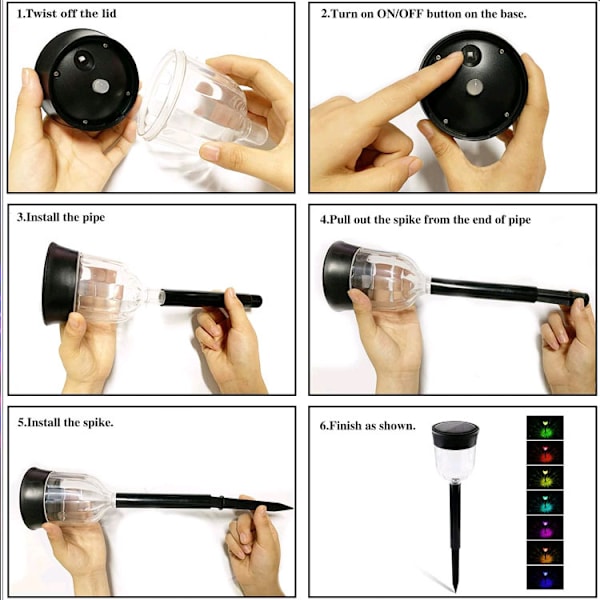 1.Twist off the lid

2.Turn on ON/OFF button on the base.

3.Install the pipe

4.Pull out the spike from the end of pipe

5.Install the spike.

6.Finish as shown.