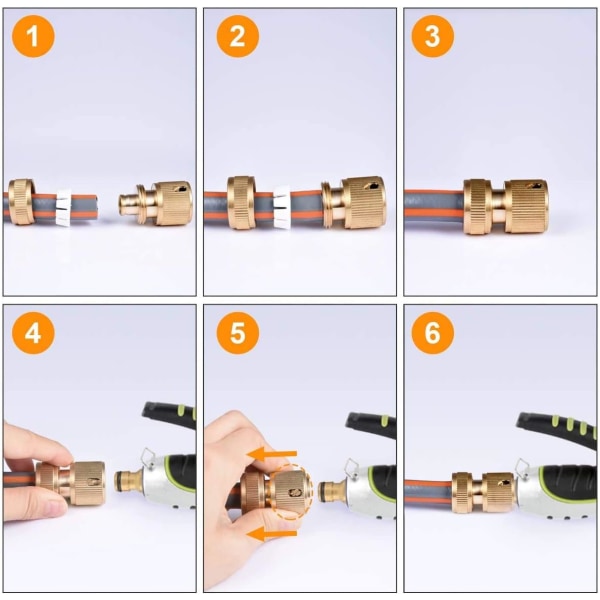 1

2

3

4

5

6