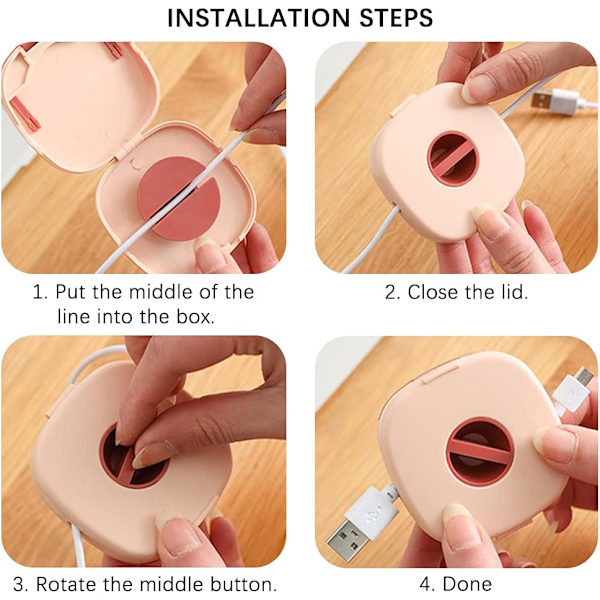 INSTALLATION STEPS

1. Put the middle of the line into the box.

2. Close the lid.

3. Rotate the middle button.

4. Done