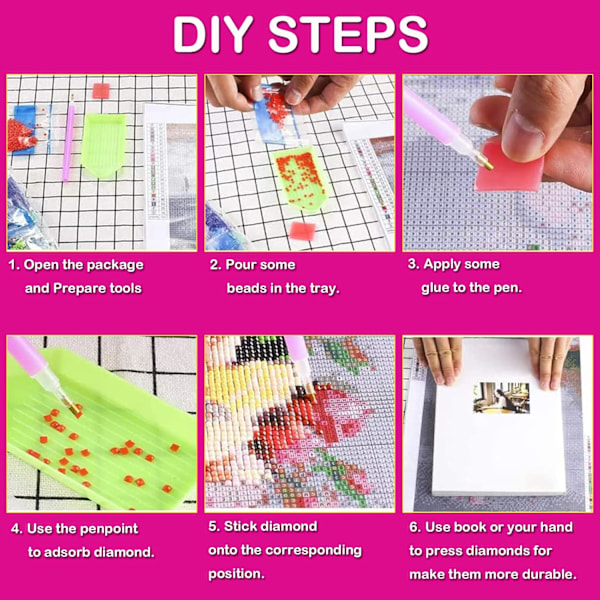 DIY STEPS

1. Open the package and Prepare tools

2. Pour some beads in the tray.

3. Apply some glue to the pen.

4. Use the penpoint to adsorb diamond.

5. Stick diamond onto the corresponding position.

6. Use book or your hand to press diamonds for make them more durable.