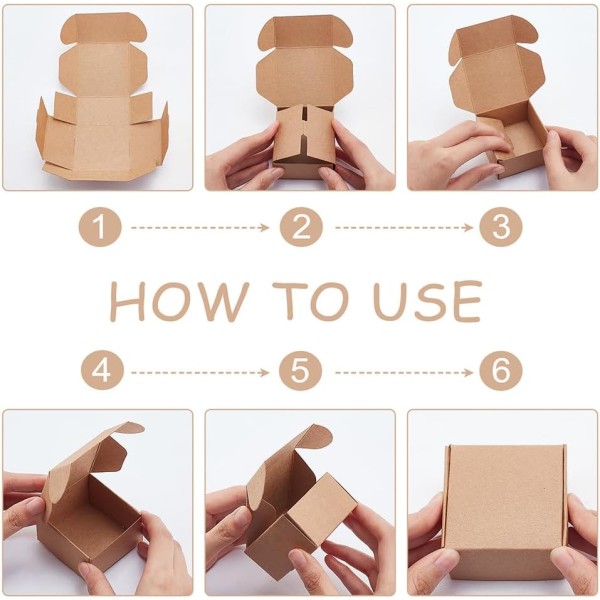 1 2 3

HOW TO USE

4 5 6