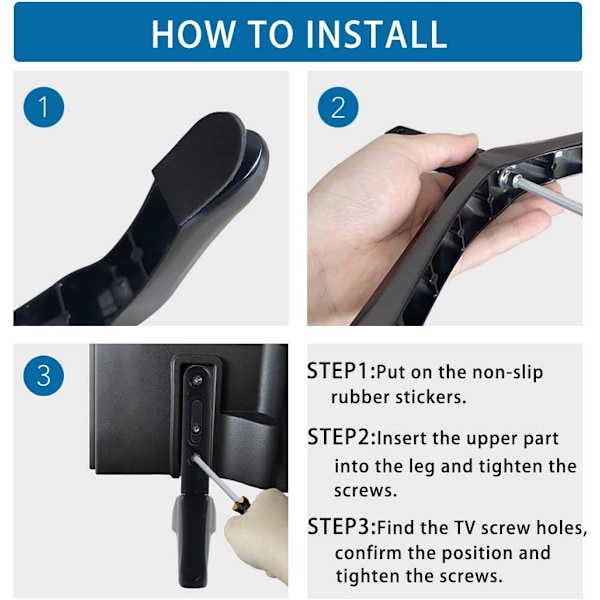 HOW TO INSTALL

1

2

3

STEP1:Put on the non-slip rubber stickers.

STEP2:Insert the upper part into the leg and tighten the screws.

STEP3:Find the TV screw holes, confirm the position and tighten the screws.