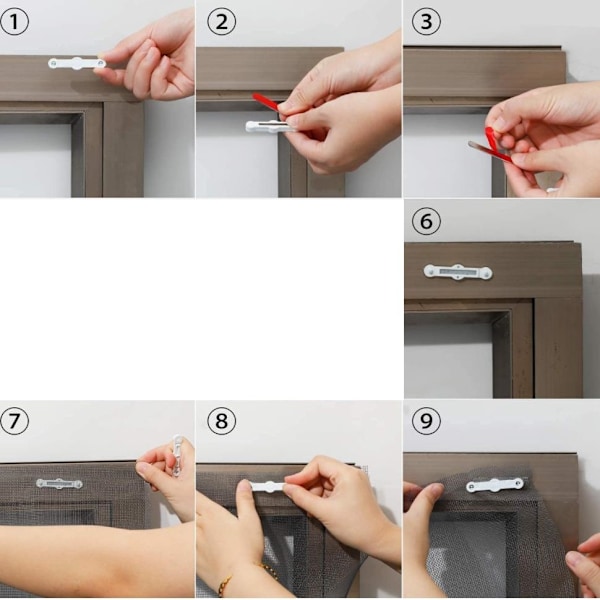 1

2

3

6

7

8

9