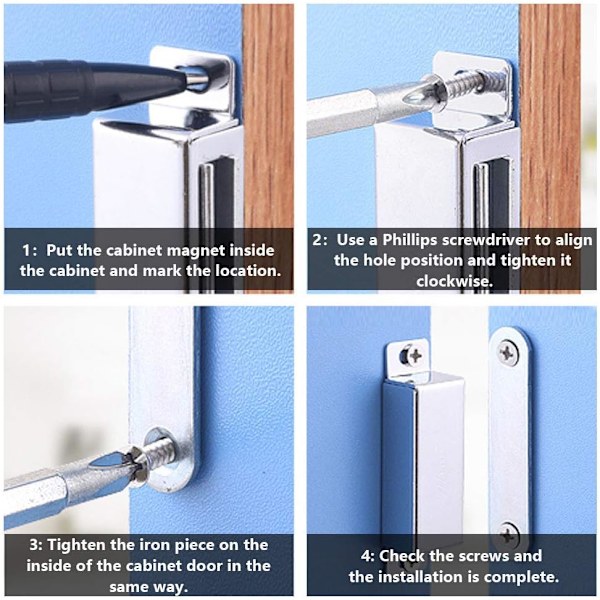 1: Put the cabinet magnet inside the cabinet and mark the location.

2: Use a Phillips screwdriver to align the hole position and tighten it clockwise.

3: Tighten the iron piece on the inside of the cabinet door in the same way.

4: Check the screws and the installation is complete.