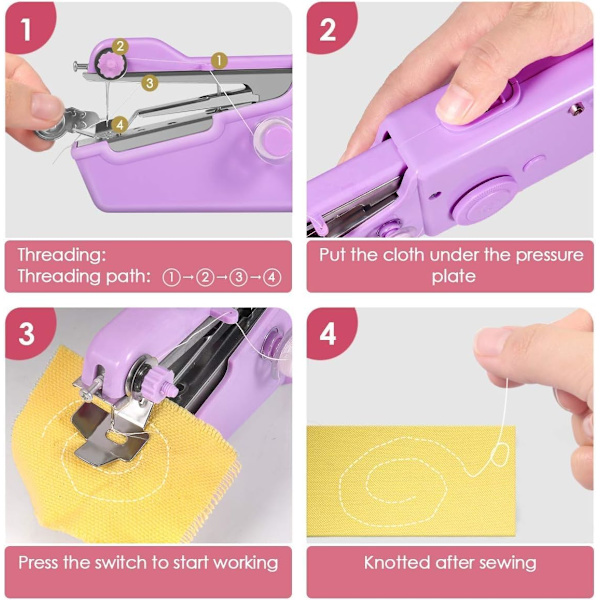 1

2

1

3

4

Threading:
Threading path: ①→②→③→④

2

Put the cloth under the pressure plate

3

Press the switch to start working

4

Knotted after sewing