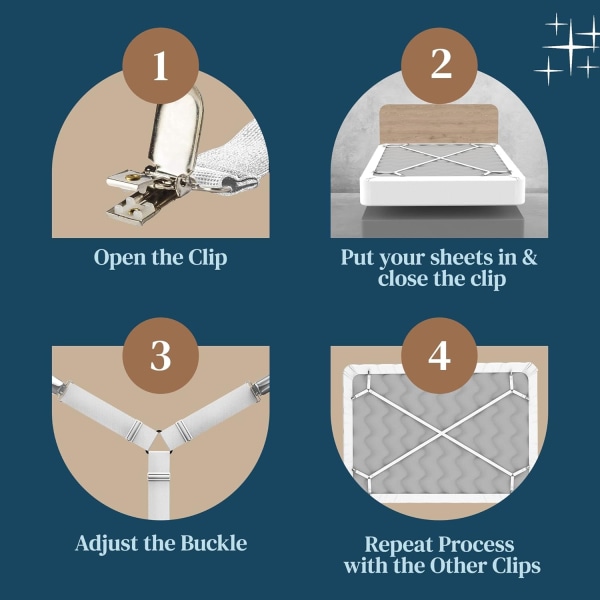 1

Open the Clip

2

Put your sheets in & close the clip

3

Adjust the Buckle

4

Repeat Process with the Other Clips