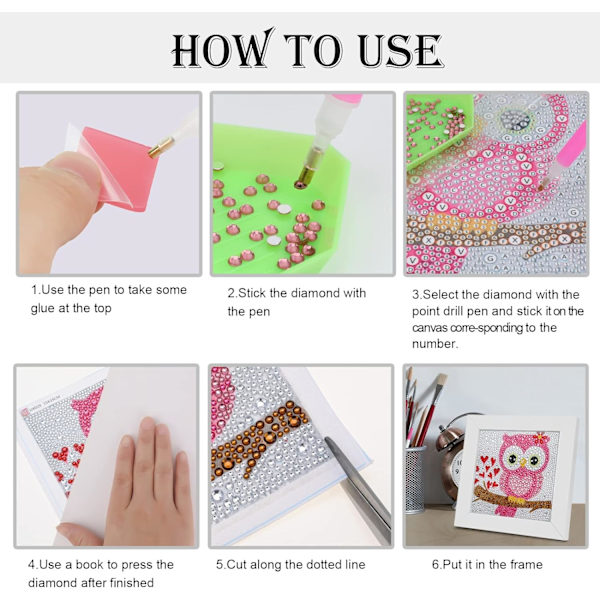 HOW TO USE

1.Use the pen to take some glue at the top

2.Stick the diamond with the pen

3.Select the diamond with the point drill pen and stick it on the canvas corre-sponding to the number.

4.Use a book to press the diamond after finished

5.Cut along the dotted line

6.Put it in the frame