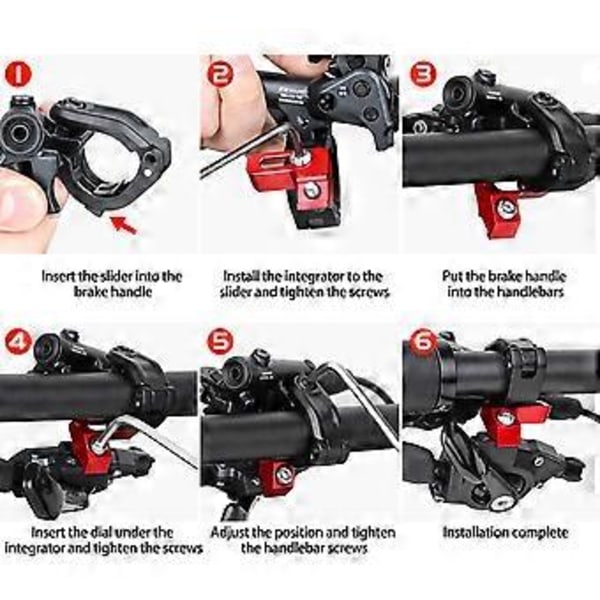 1
Insert the slider into the brake handle

2
Install the integrator to the slider and tighten the screws

3
Put the brake handle into the handlebars

4
Insert the dial under the integrator and tighten the screws

5
Adjust the position and tighten the handlebar screws

6
Installation complete