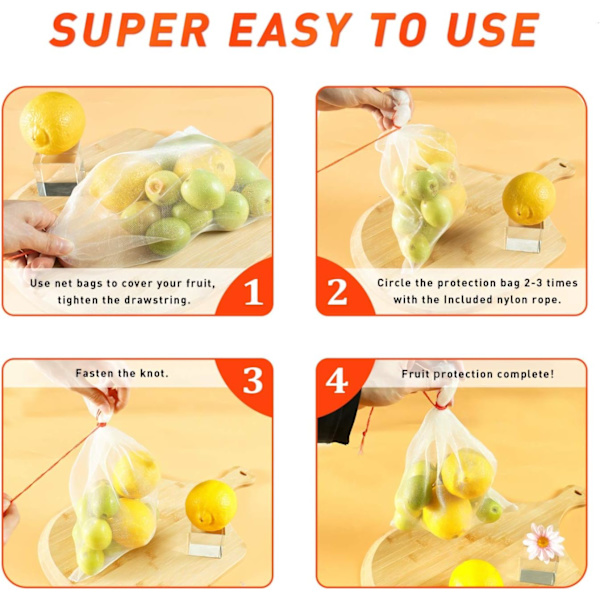 SUPER EASY TO USE

Use net bags to cover your fruit, tighten the drawstring.

1

2

Circle the protection bag 2-3 times with the Included nylon rope.

Fasten the knot.

3

4

Fruit protection complete!