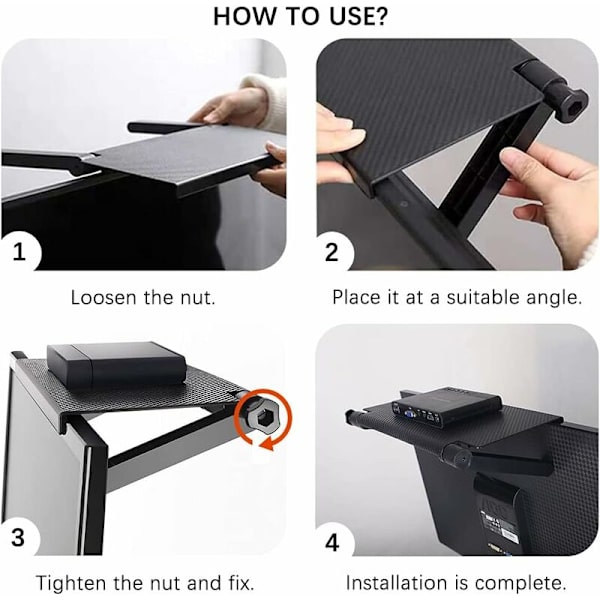 HOW TO USE?

1

Loosen the nut.

2

Place it at a suitable angle.

3

Tighten the nut and fix.

4

Installation is complete.